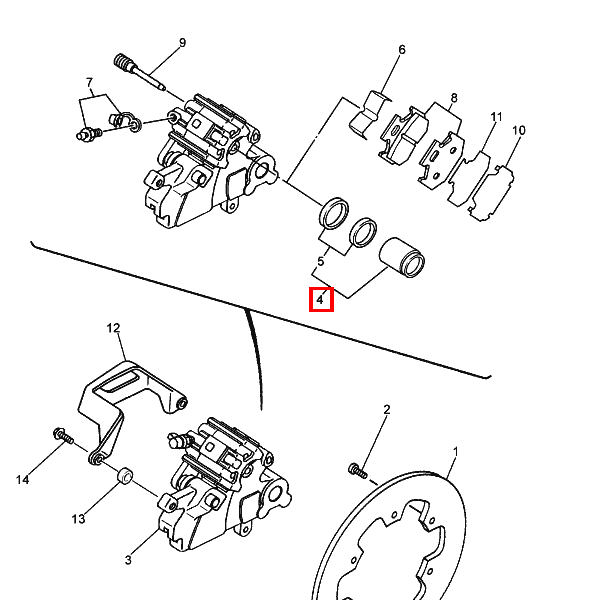 9
6
7
8
11
10
5
4
12
2
1
14
13
3