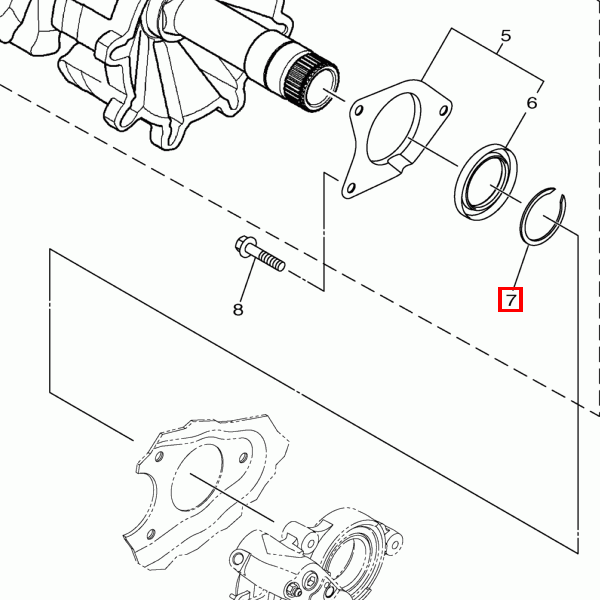 5
6
7
8