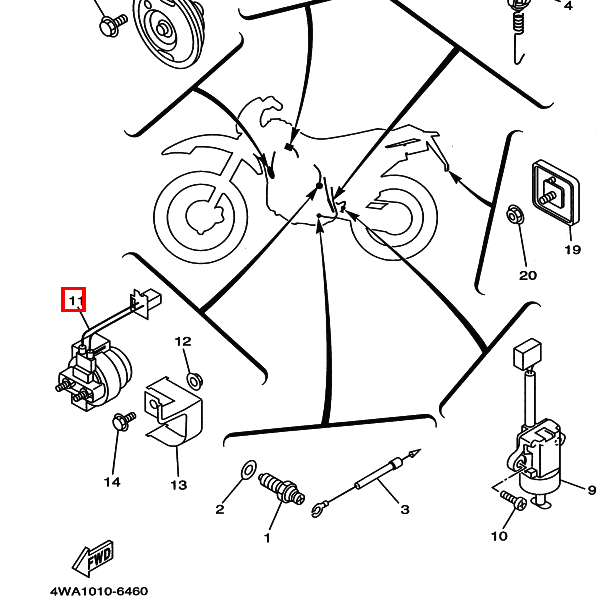 4

19

20

11

12

14

13

2

1

3

9

10

FWD

4WA1010-6460