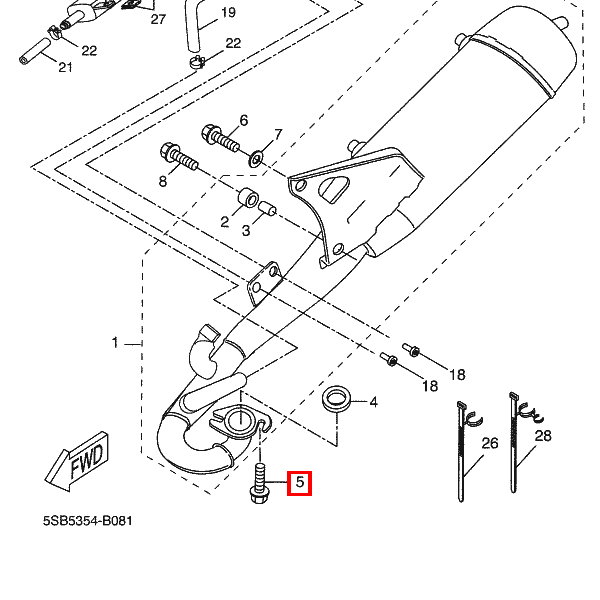 27
19
22
22
21
6
7
8
2
3
1
18
18
4
26
28
FWD
5
5SB5354-B081