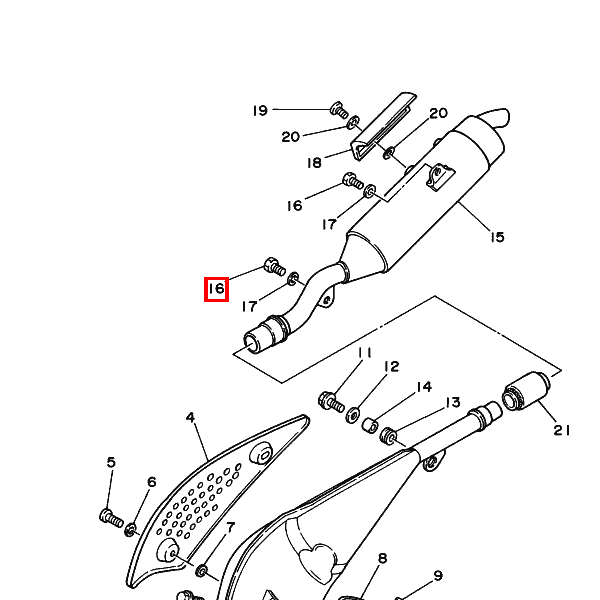 19
20
20
18
16
17
15
16
17
11
12
14
13
21
4
5
6
7
8
9