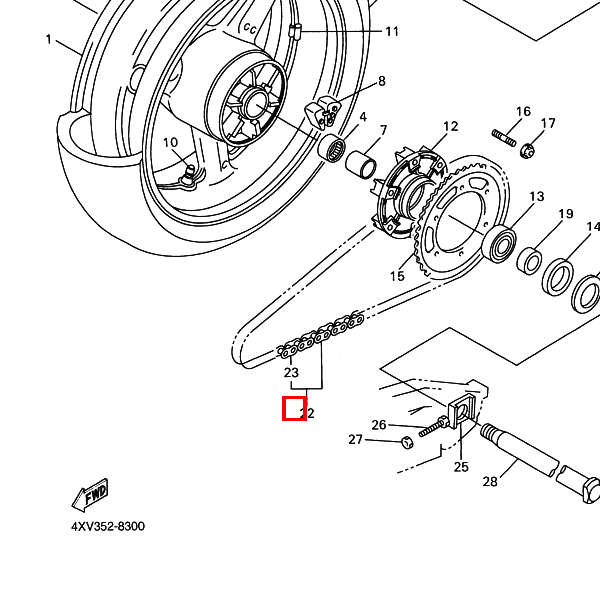 1
11
8
4
7
12
16
17
10
13
19
14
15
23
22
26
27
25
28
FWD
4XV352-8300