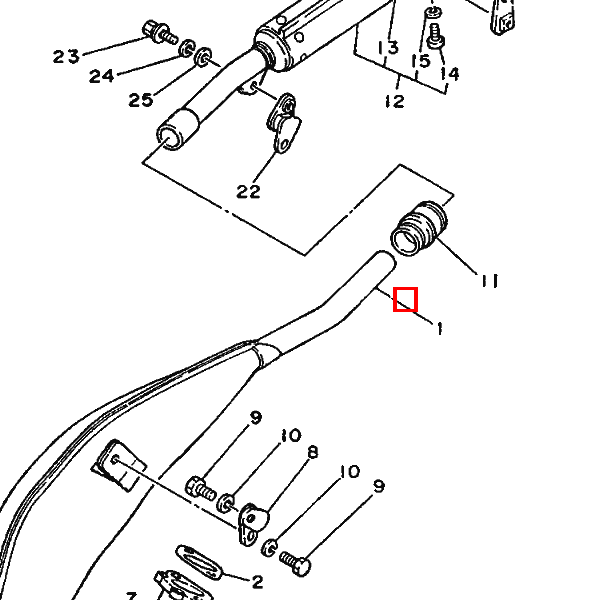 23
24
25
13
15
14
12
22
11
1
9
10
8
10
9
2
7