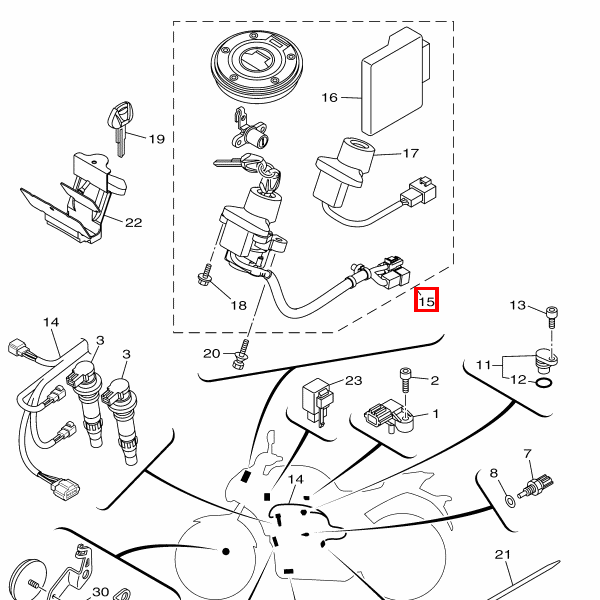 16
19
17
22
18
15
13
14
3
3
20
11
12
23
2
1
7
8
14
21
30