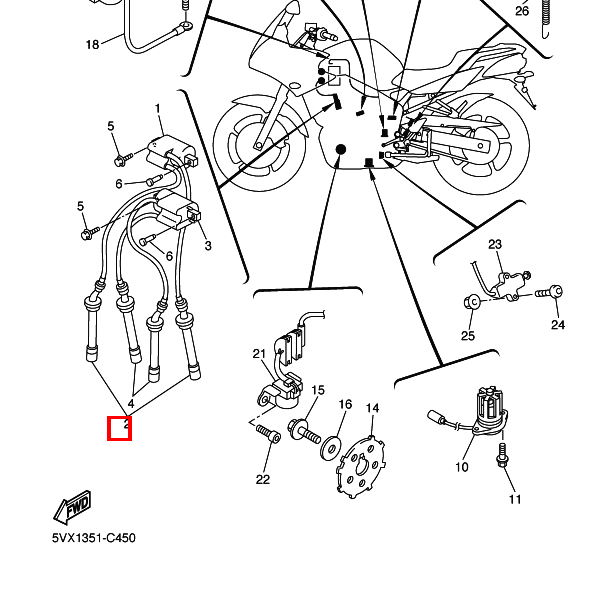 26
18
1
5
6
5
3
6
23
24
25
21
15
16
14
4
2
22
10
11
FWD
5VX1351-C450