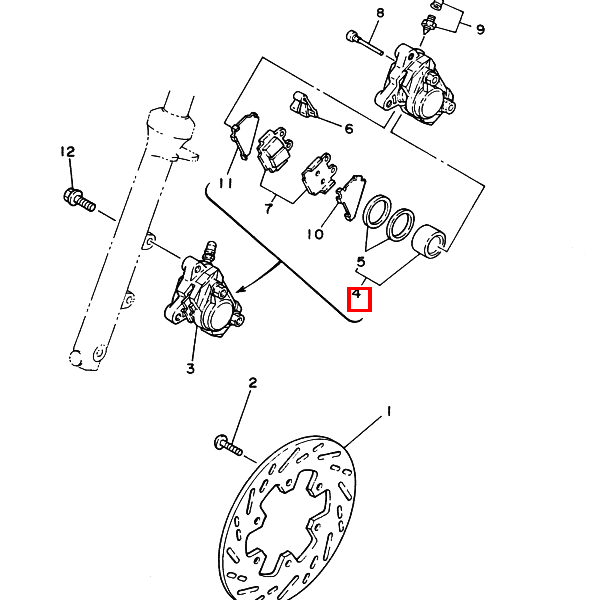 8
9
6
12
11
7
10
5
4
3
2
1