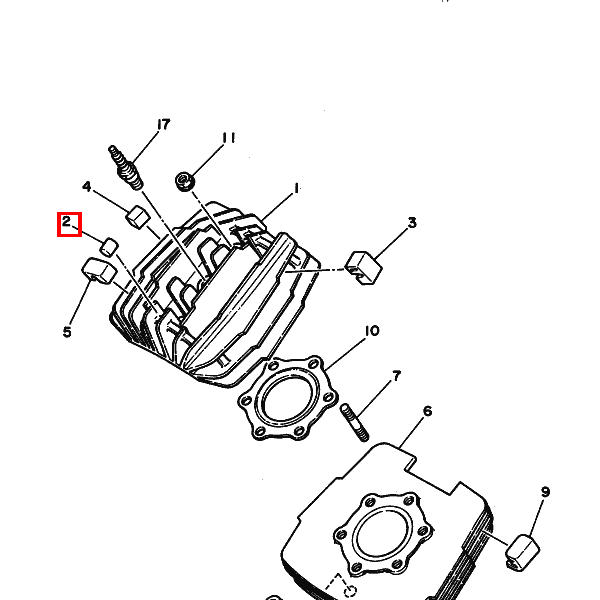 17
11
4
1
2
3
5
10
7
6
9