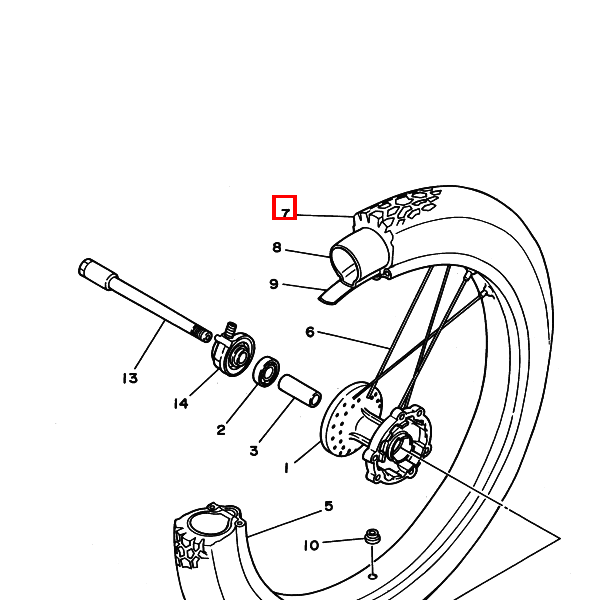 7
8
9
6
13
14
2
3
1
5
10