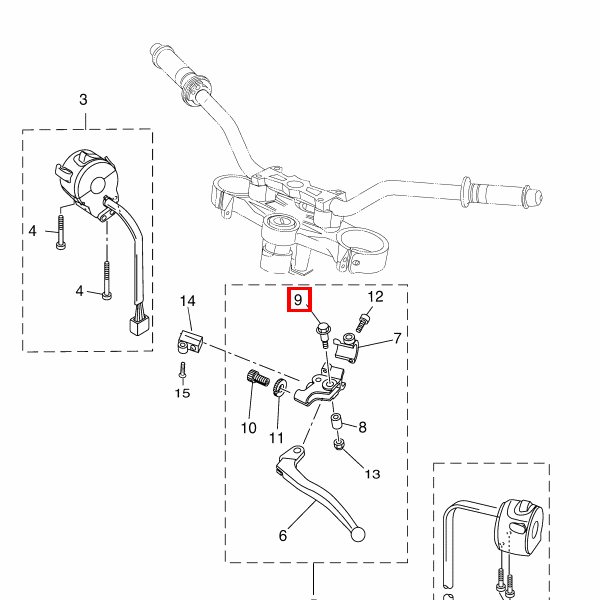 3
4
4
14
15
9
12
7
10
11
8
13
6