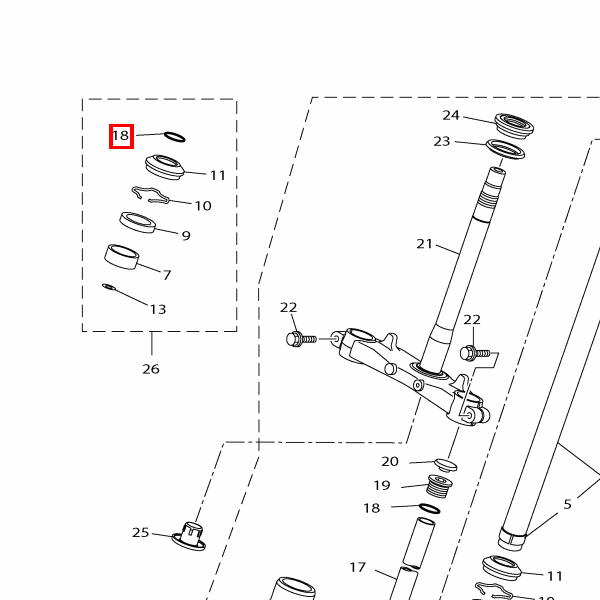 18
11
10
9
7
13
26
24
23
21
22
22
20
19
18
25
17
5
11
10