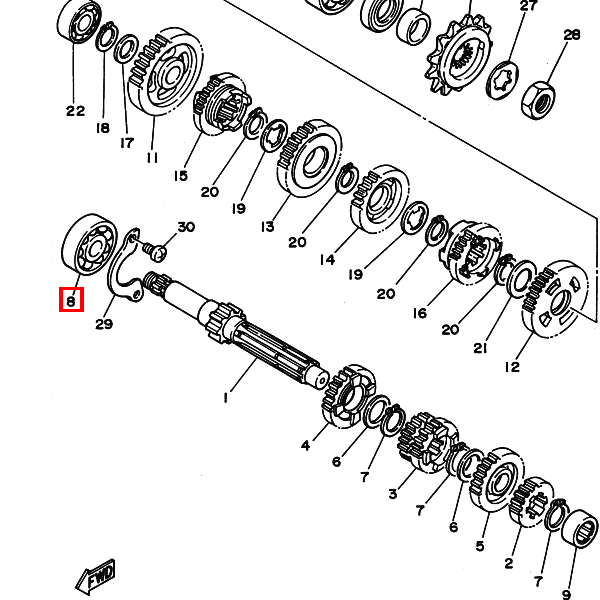 27
28
22
18
17
11
15
20
19
13
20
14
19
20
16
20
21
12
30
8
29
1
4
6
7
3
7
6
5
2
7
9
FWD