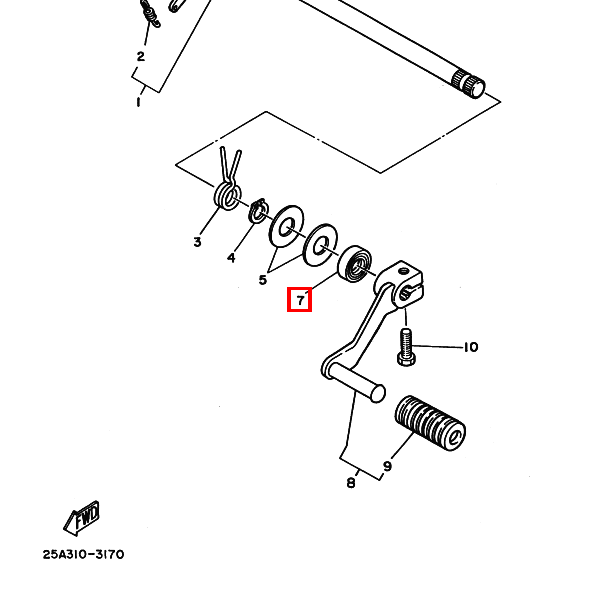 2
1
3
4
5
7
10
9
8
FWD
25A310-3170