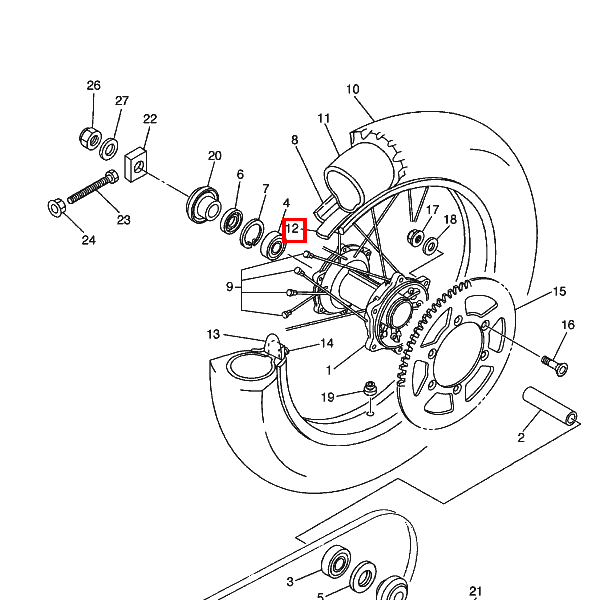 26
27
22
10
11
8
20
6
7
4
12
17
18
23
24
9
15
16
13
14
1
19
2
3
5
21