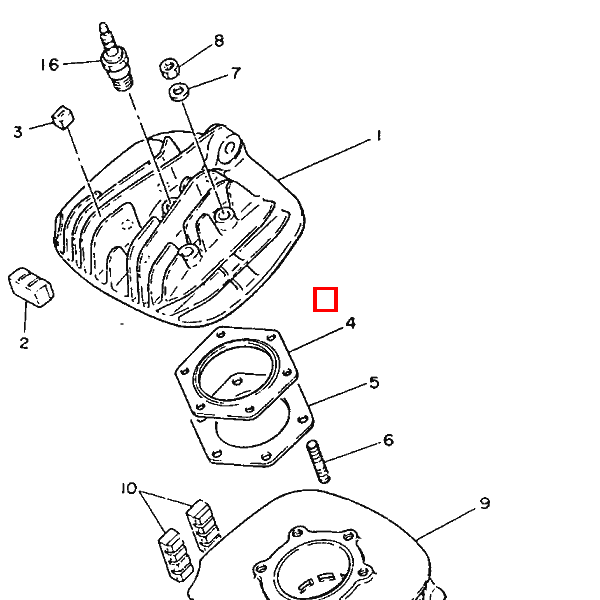 16
8
7
3
1
2
4
5
6
10
9