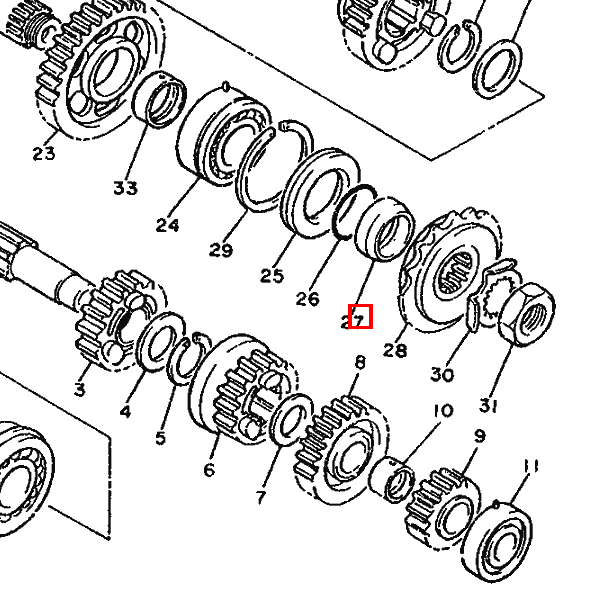 23
33
24
29
25
26
27
28
30
31
3
4
5
6
7
8
10
9
11