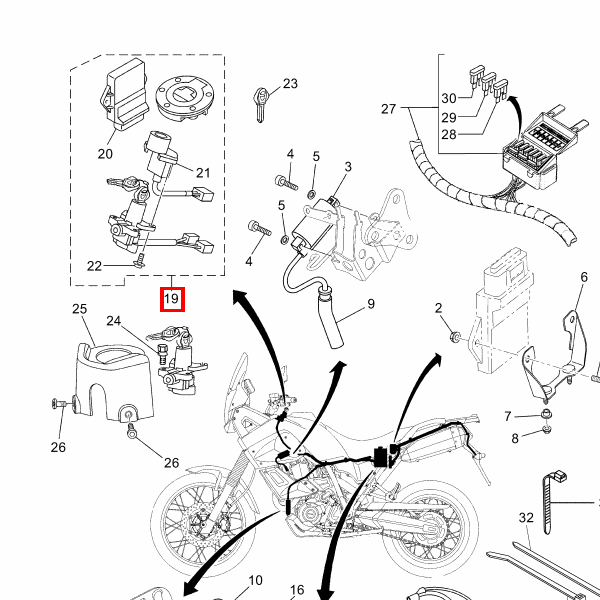 20
21
22
19
23
4
5
3
5
4
9
27
30
29
28
6
2
7
8
25
24
26
26
32
10
16