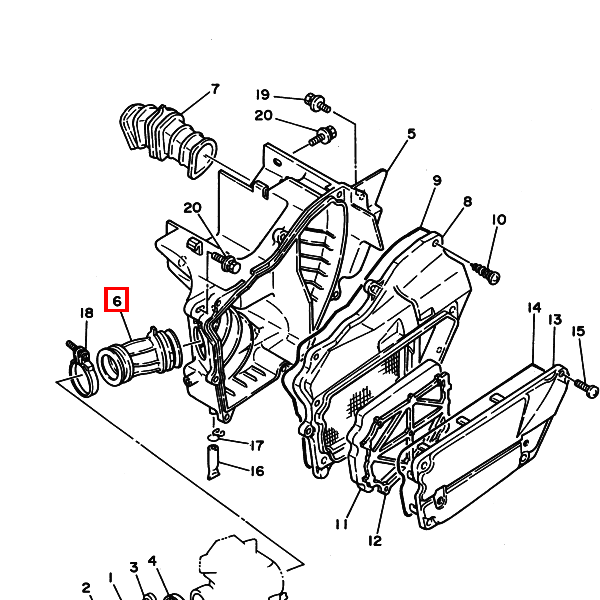 7
19
20
5
9
8
10
20
6
18
14
13
15
17
16
11
12
2
1
3
4