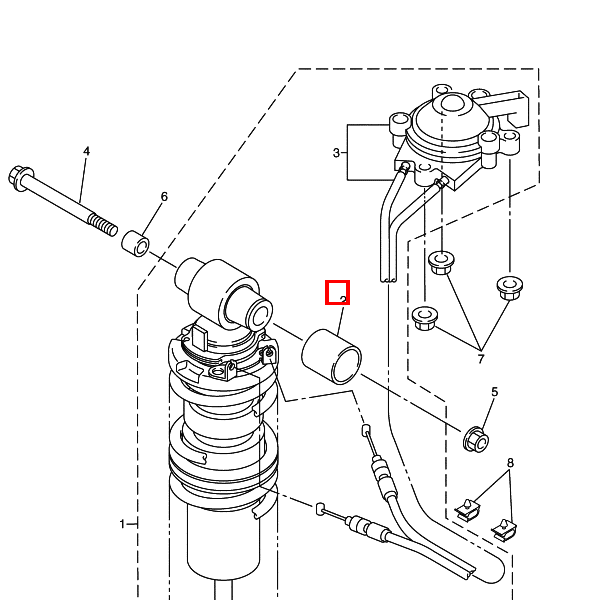 4
6
3
2
7
5
8
1