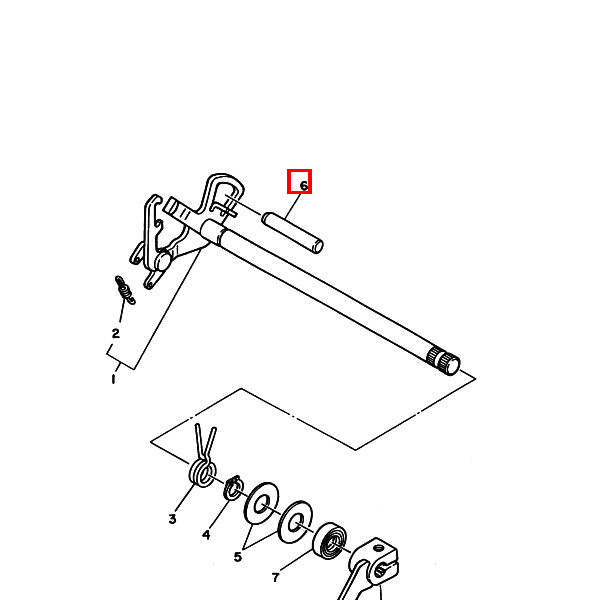 6
2
1
3
4
5
7