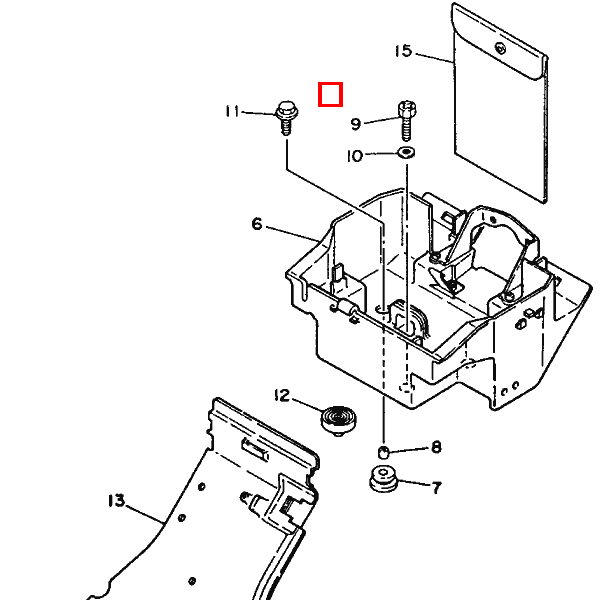 15
11
9
10
6
12
8
7
13