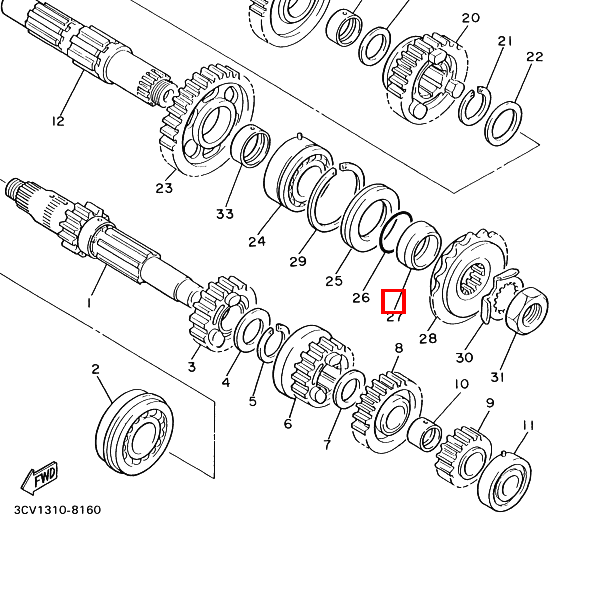 20
21
22
12
23
33
24
29
25
26
27
28
30
31
1
3
4
5
6
7
8
10
9
11
2
FWD
3CV1310-8160