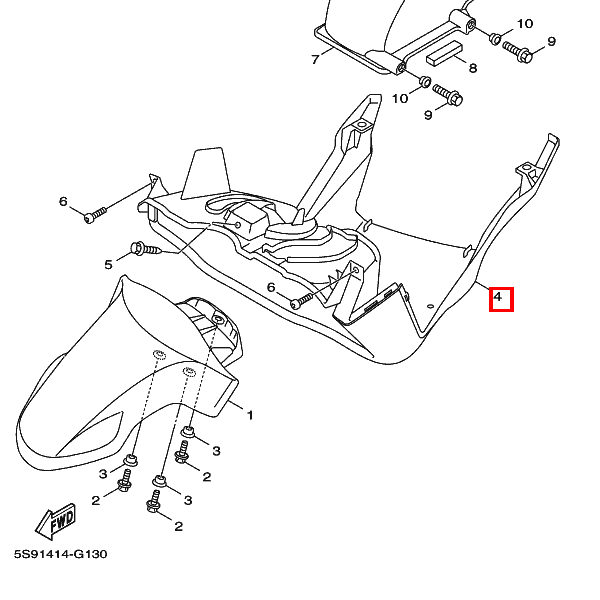 10
9
7
8
10
9
6
5
6
4
1
3
3
2
2
3
2
FWD
5S91414-G130