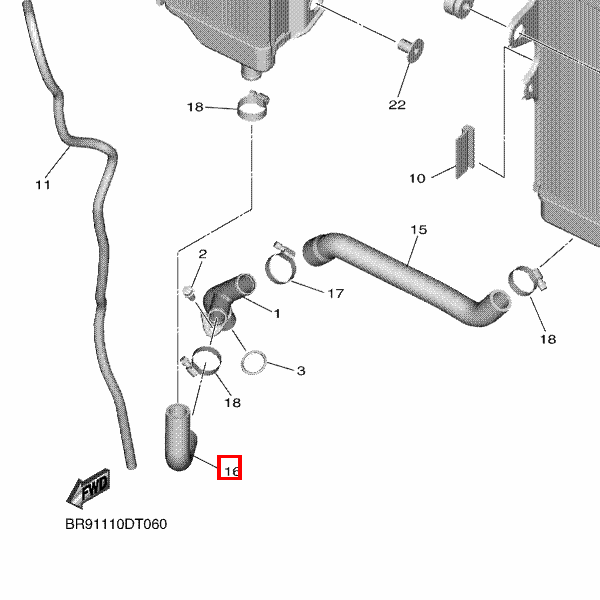 18
22
11
10
15
2
17
1
18
3
18
16
FWD
BR91110DT060