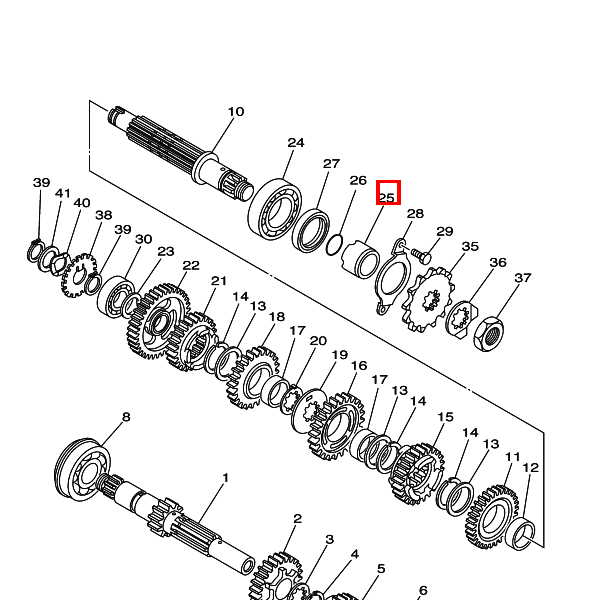 10
24
27
26
25
28
29
35
36
37
39
41
40
38
39
30
23
22
21
14
13
18
17
20
19
16
17
13
14
15
14
13
11
12
8
1
2
3
4
5
6