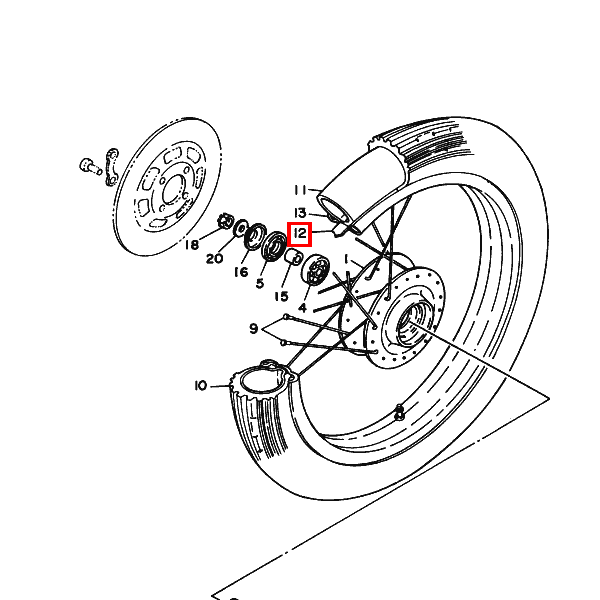 11
13
12
1
18
20
16
5
15
4
9
10