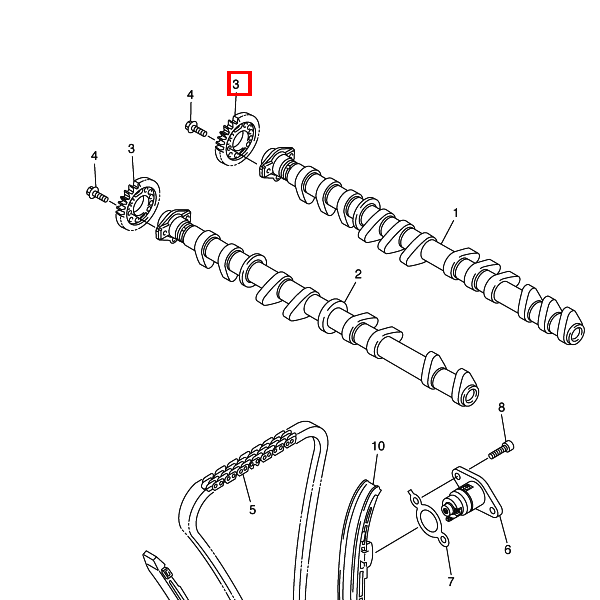 3
4
4
3
1
2
8
10
5
6
7