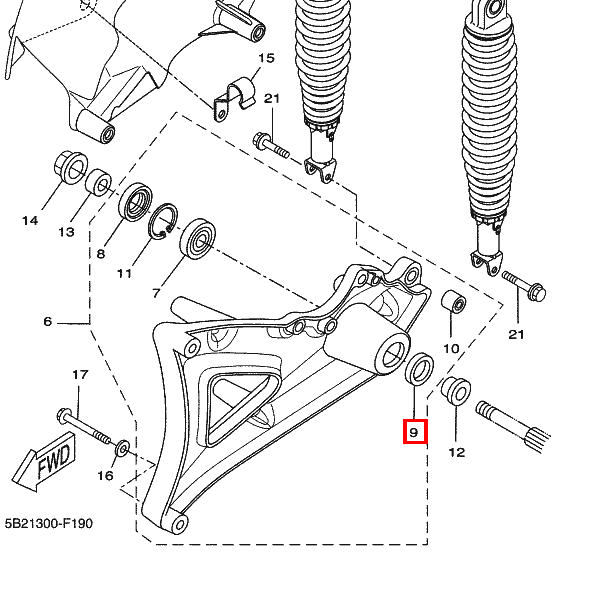 15
21
14
13
8
11
7
6
10
21
17
9
12
FWD
16
5B21300-F190