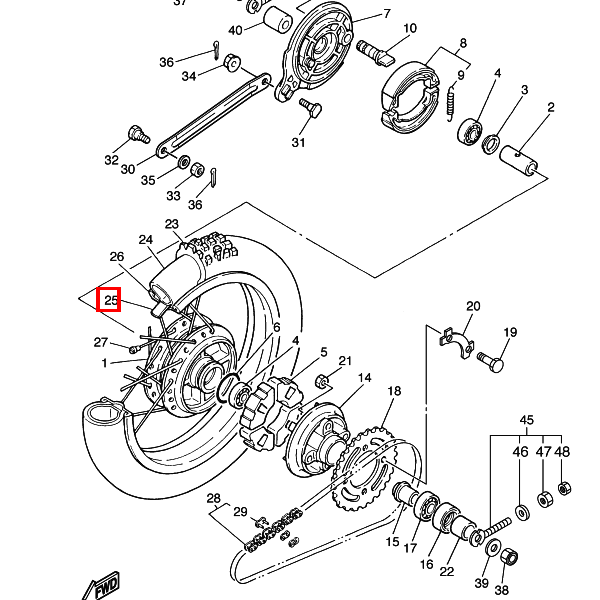 37
40
7
10
8
9
4
3
2
36
34
31
32
30
35
33
36
23
24
26
25
27
1
6
4
5
21
14
18
20
19
45
46
47
48
28
29
15
17
16
22
39
38
FWD