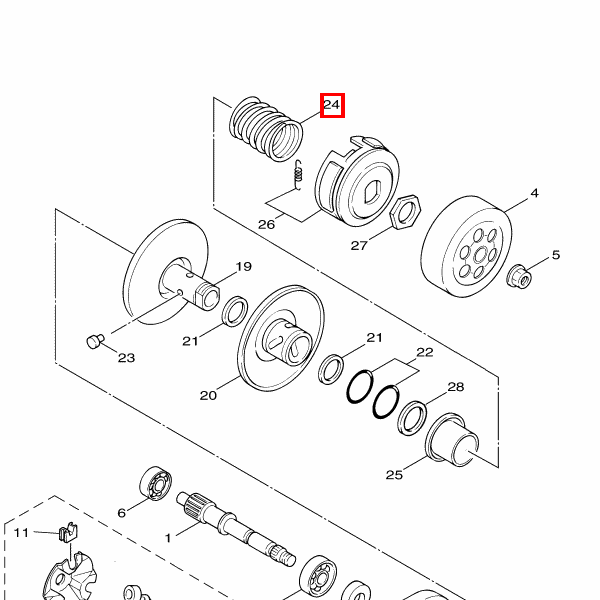 24
4
26
27
5
19
21
23
21
22
20
28
25
6
11
1