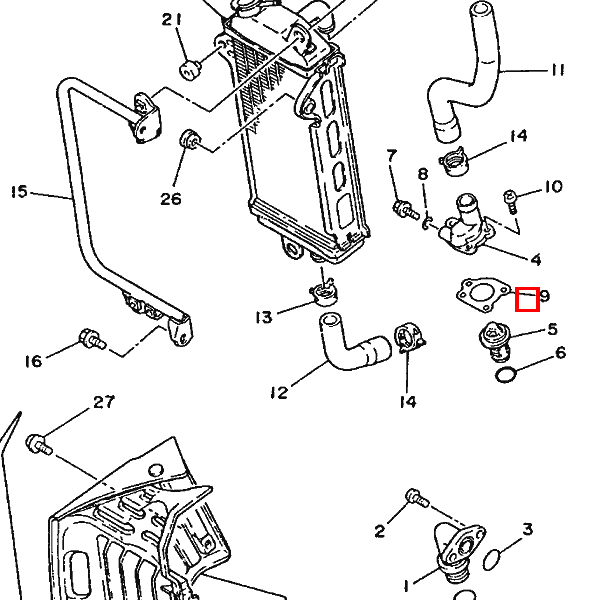 21
11
14
7
8
10
15
26
4
9
13
5
6
16
12
14
27
2
3
1