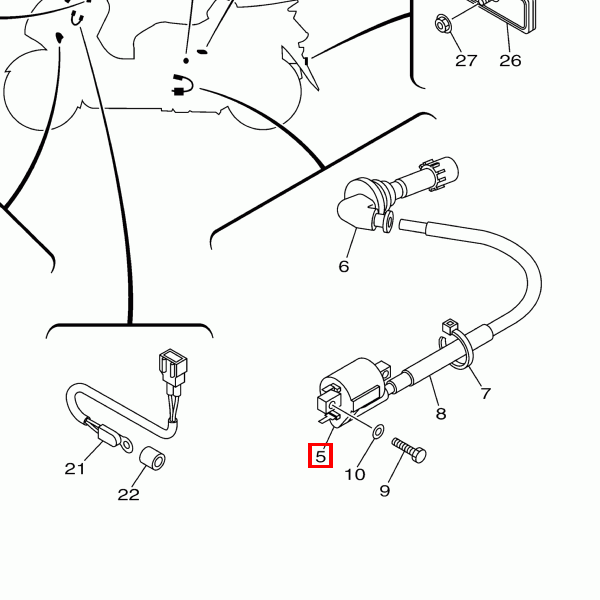 27
26
6
7
8
5
10
9
21
22