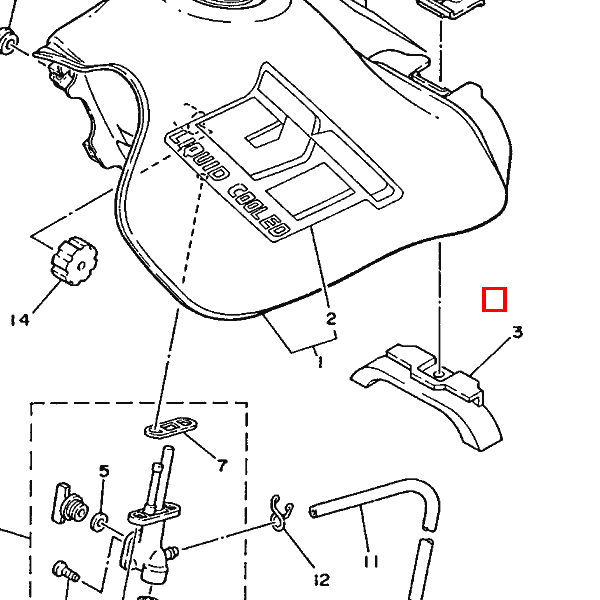 LIQUID COOLED
14
2
1
3
7
5
11
12