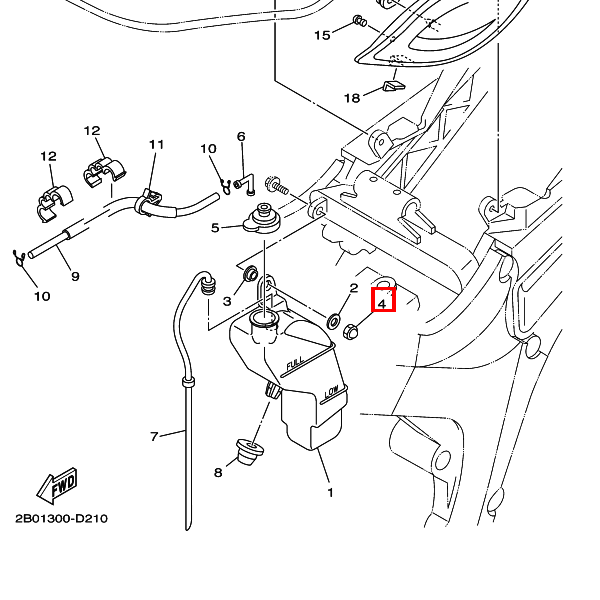 15
18
12
12
11
10
6
5
9
10
3
2
4
FULL
LOW
7
8
1
FWD
2B01300-D210