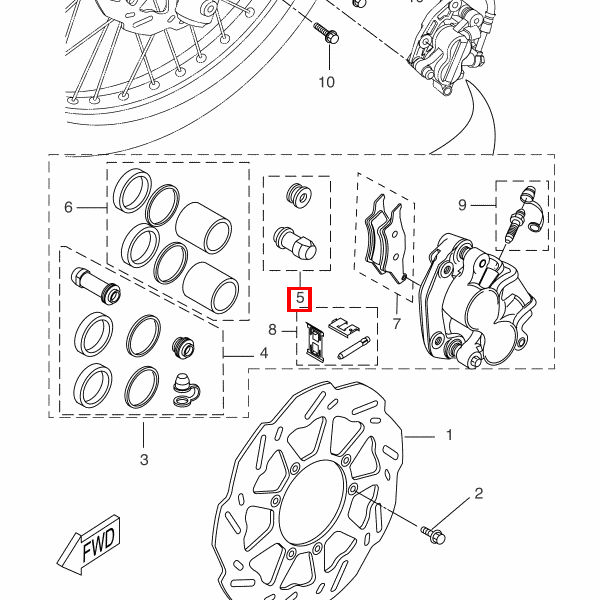 10
6
9
5
8
7
4
3
1
2
FWD