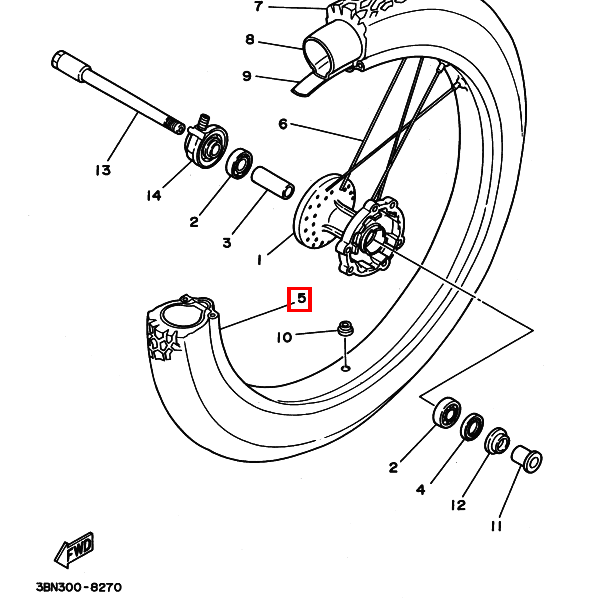 7
8
9
6
13
14
2
3
1
5
10
2
4
12
11
FWD
3BN300-8270