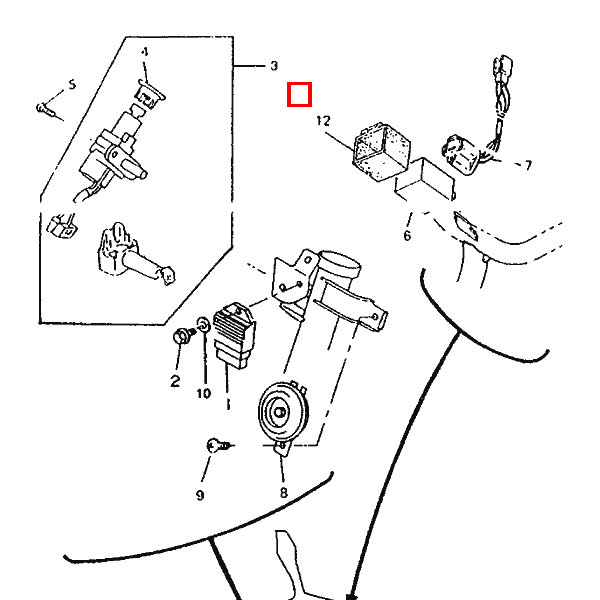 4
3
5
12
7
6
2
10
1
9
8