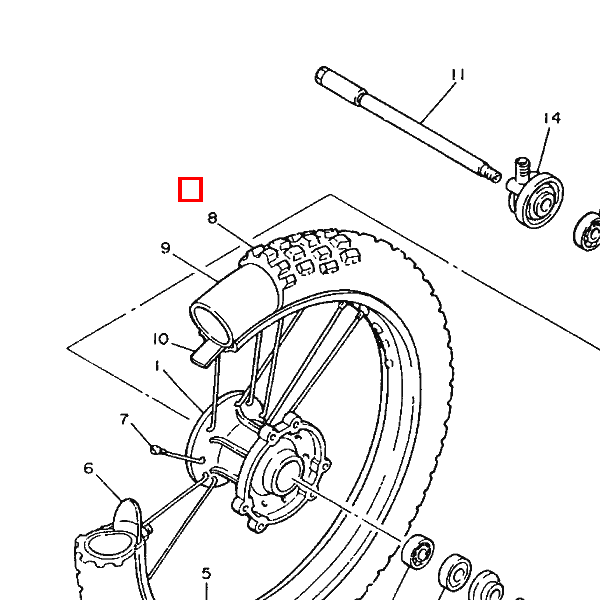 11
14
8
9
10
1
7
6
5