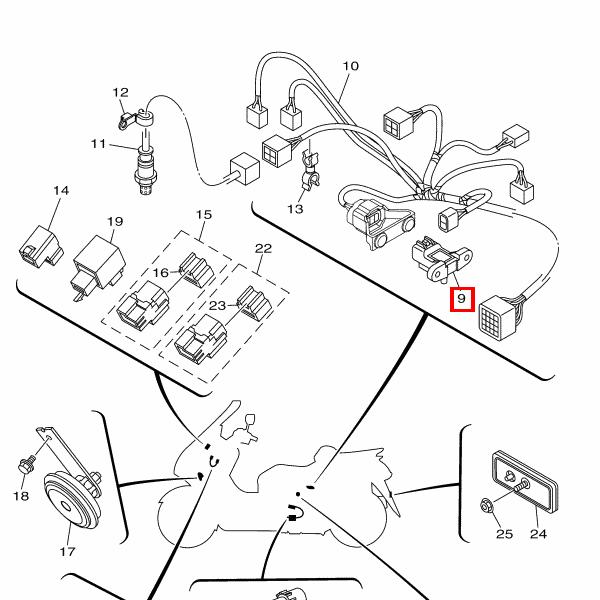 10
12
11
13
14
19
15
16
22
23
9
18
17
25
24