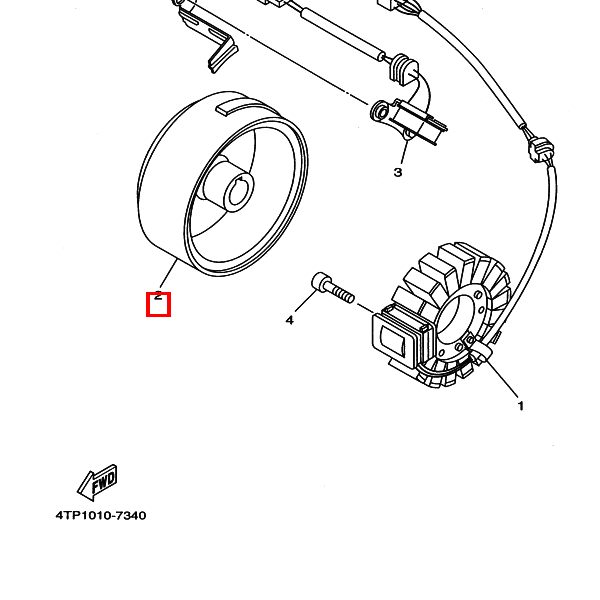 3

2

4

1

FWD

4TP1010-7340