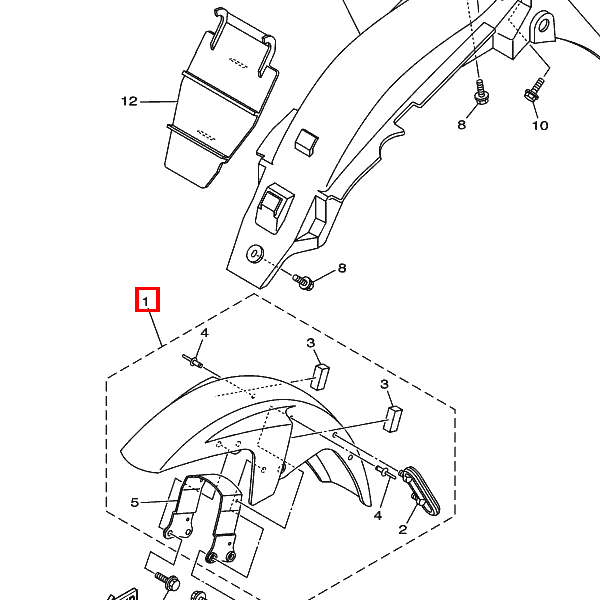 12
8
10
8
1
4
3
3
5
4
2