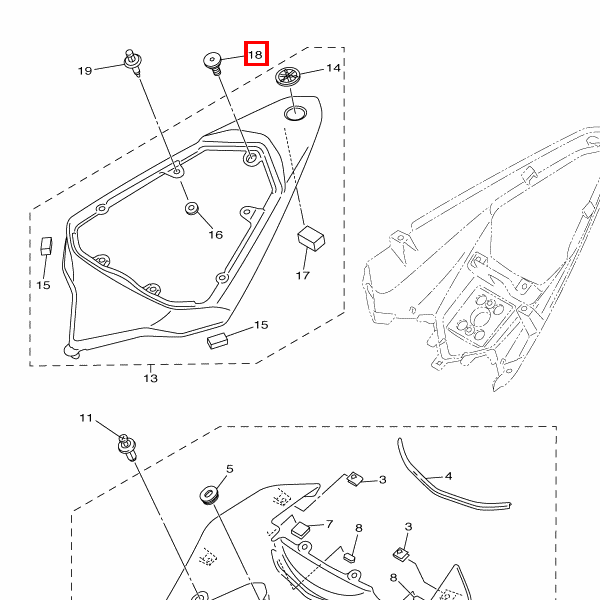 19
18
14
16
15
17
15
13
11
5
3
4
7
8
3
8