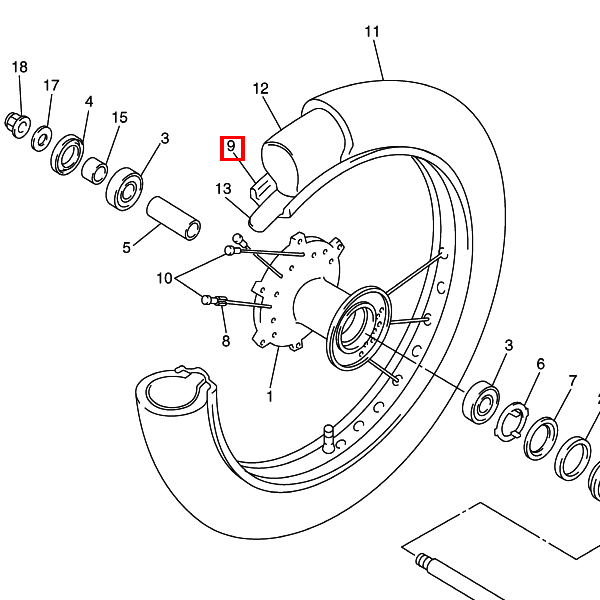 11
18
17
4
15
3
12
9
13
5
10
8
1
3
6
7
2