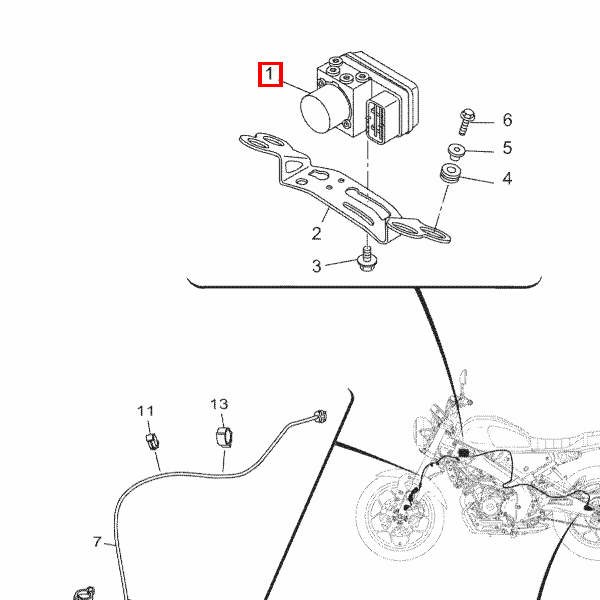 1
6
5
4
2
3
11
13
7