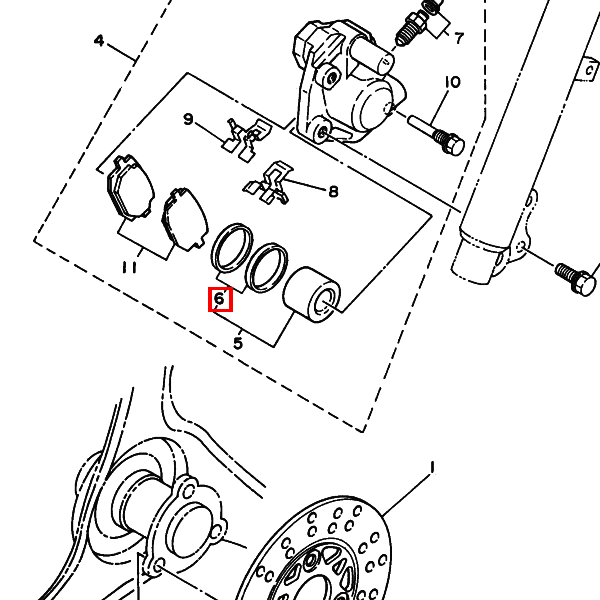 4
7
10
9
8
11
6
5
1