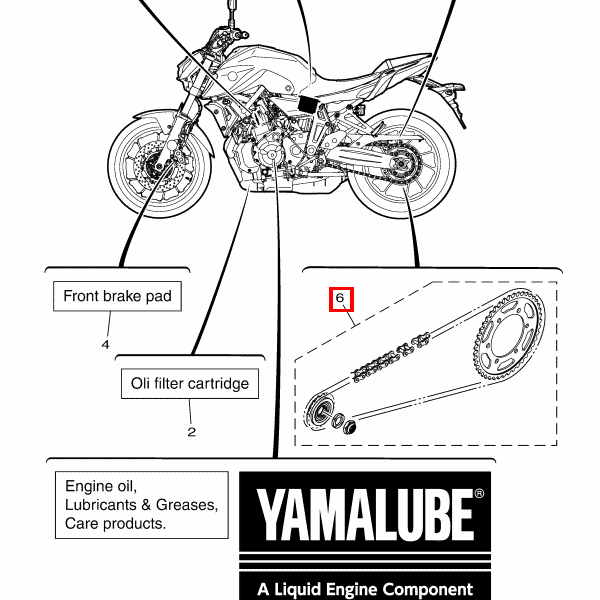 Front brake pad

4

Oli filter cartridge

2

6

Engine oil,
Lubricants & Greases,
Care products.

YAMALUBE®

A Liquid Engine Component