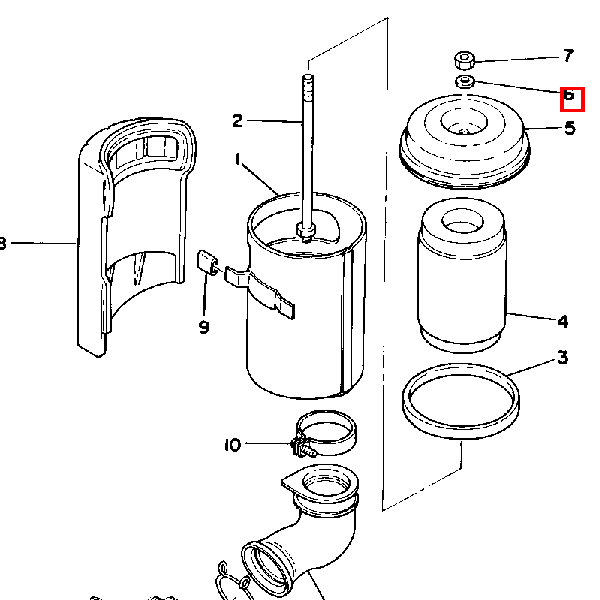 7
6
2
5
1
8
9
4
3
10